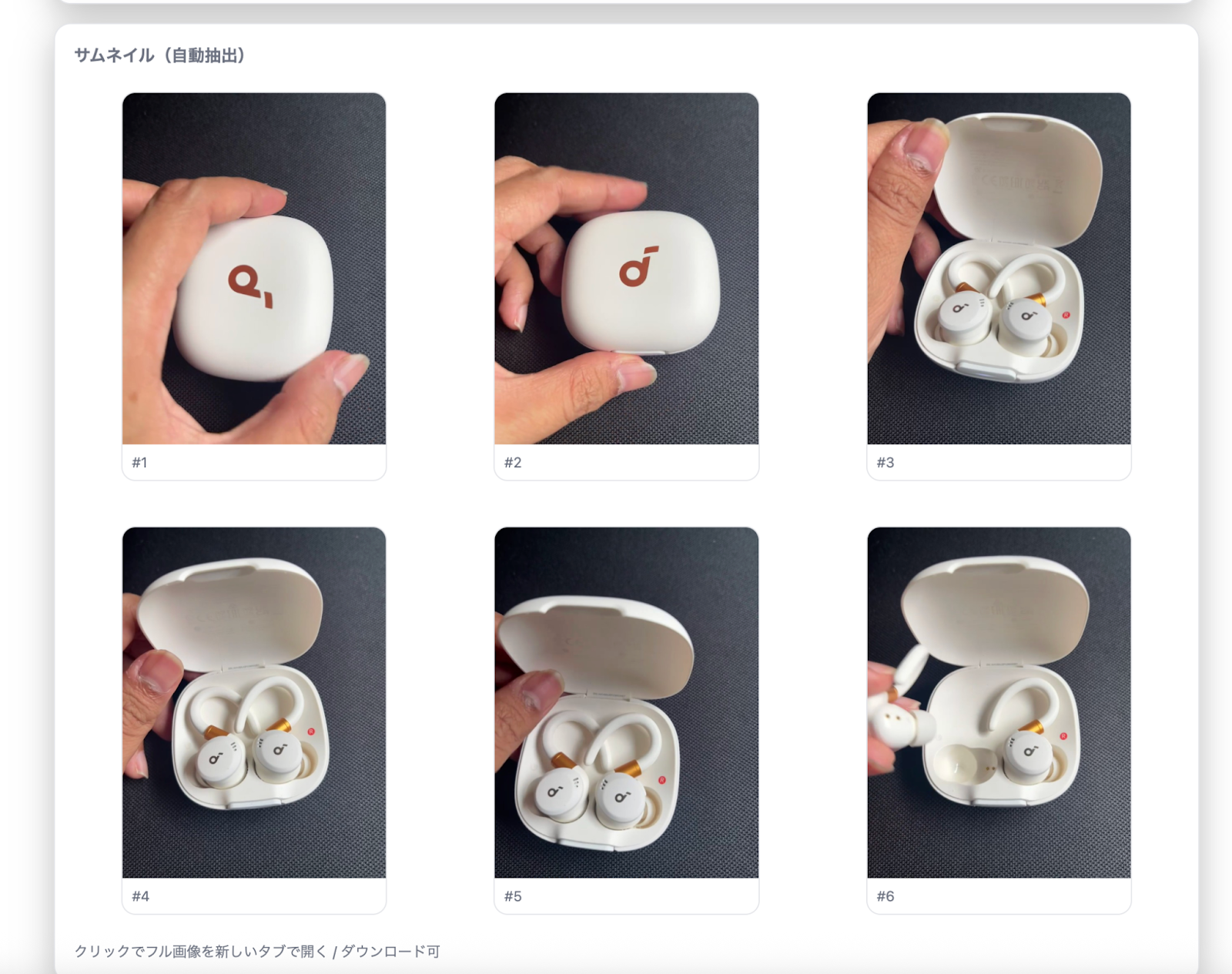 サムネイル（自動抽出）

#1

#2

#3

#4

#5

#6

クリックでフル画像を新しいタブで開く / ダウンロード可